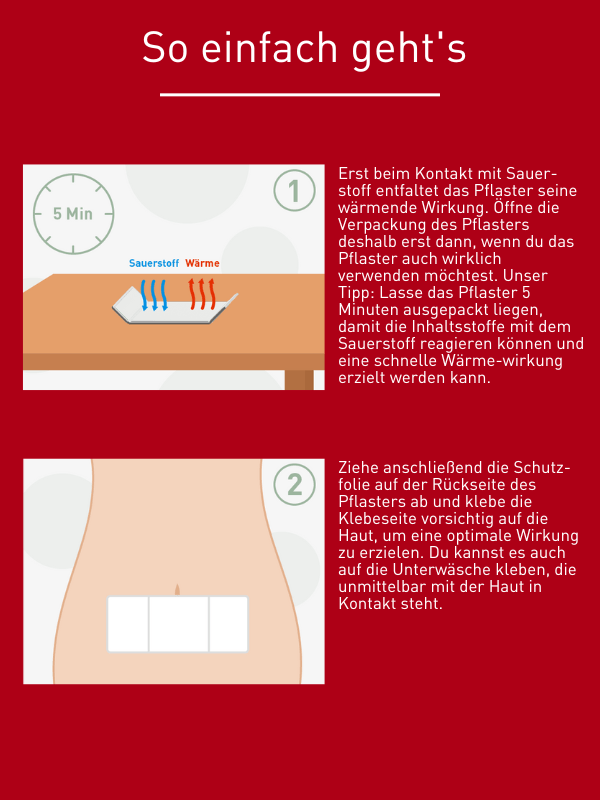 So einfach geht's

5 Min

1

Sauerstoff Wärme

Erst beim Kontakt mit Sauerstoff entfaltet das Pflaster seine wärmende Wirkung. Öffne die Verpackung des Pflasters deshalb erst dann, wenn du das Pflaster auch wirklich verwenden möchtest. Unser Tipp: Lasse das Pflaster 5 Minuten ausgepackt liegen, damit die Inhaltsstoffe mit dem Sauerstoff reagieren können und eine schnelle Wärme-wirkung erzielt werden kann.

2

Ziehe anschließend die Schutzfolie auf der Rückseite des Pflasters ab und klebe die Klebeseite vorsichtig auf die Haut, um eine optimale Wirkung zu erzielen. Du kannst es auch auf die Unterwäsche kleben, die unmittelbar mit der Haut in Kontakt steht.